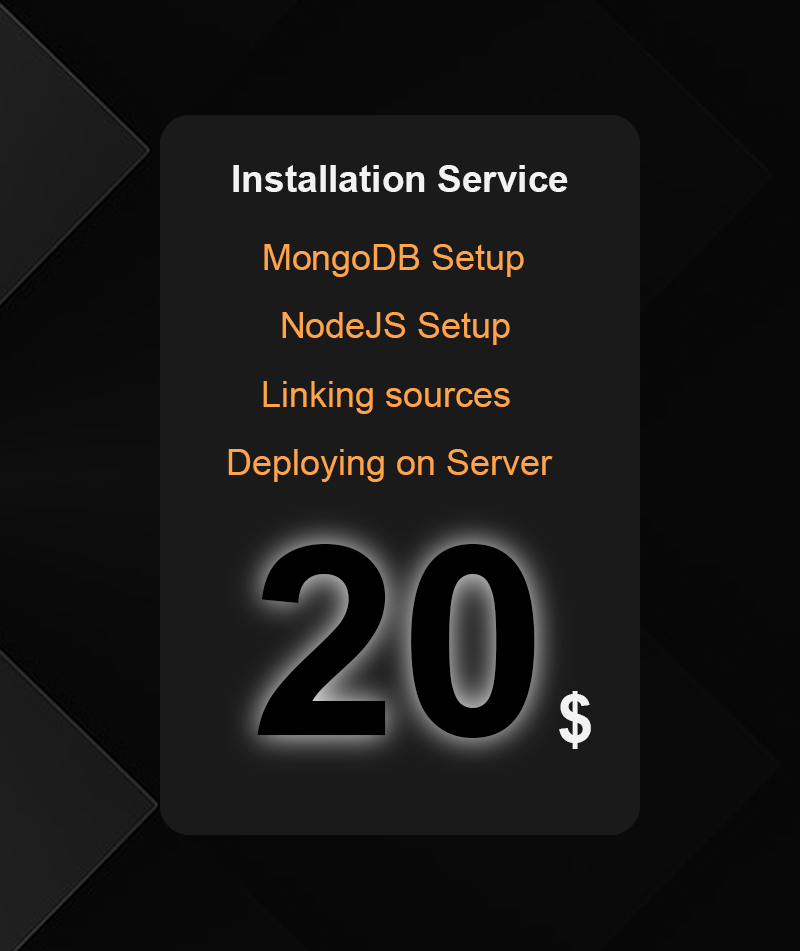 Installation Service

MongoDB Setup

NodeJS Setup

Linking sources

Deploying on Server

20 $